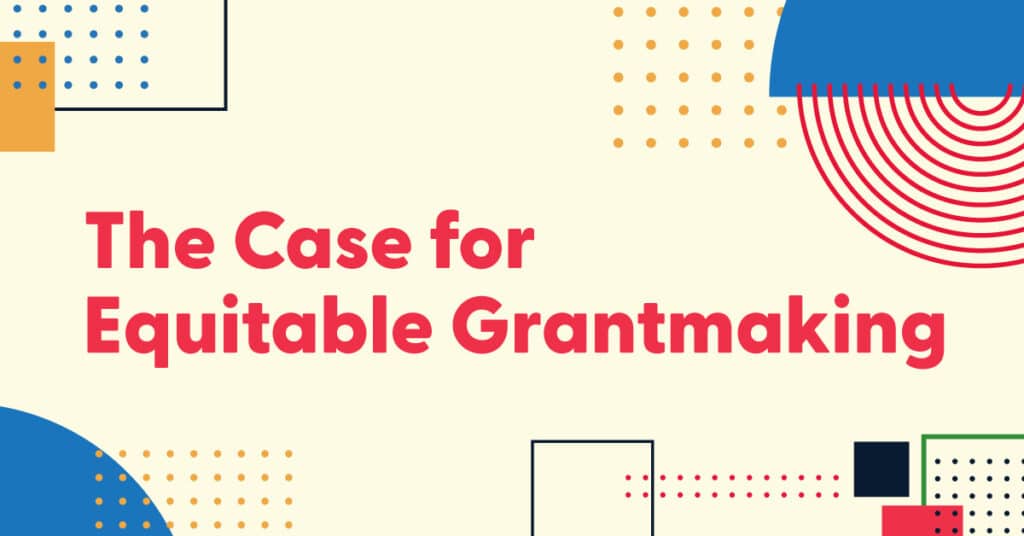 The Case for Equitable Grantmaking